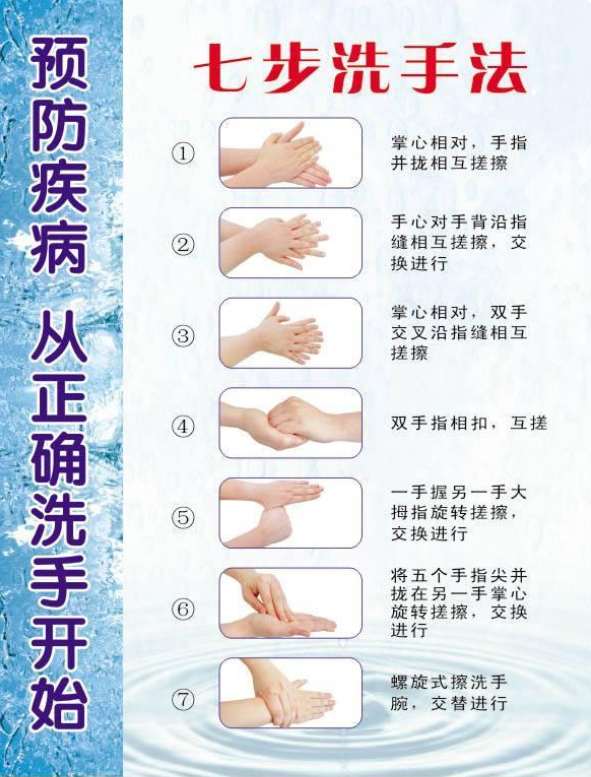 预防疾病 从正确洗手开始

七步洗手法

①
掌心相对，手指并拢相互搓擦

②
手心对手背沿指缝相互搓擦，交换进行

③
掌心相对，双手交叉沿指缝相互搓擦

④
双手指相扣，互搓

⑤
一手握另一手大拇指旋转搓擦，交换进行

⑥
将五个手指尖并拢在另一手掌心旋转搓擦，交换进行

⑦
螺旋式擦洗手腕，交替进行